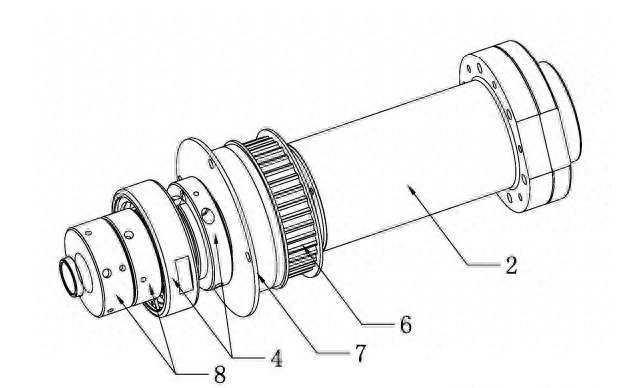 2
6
7
4
8